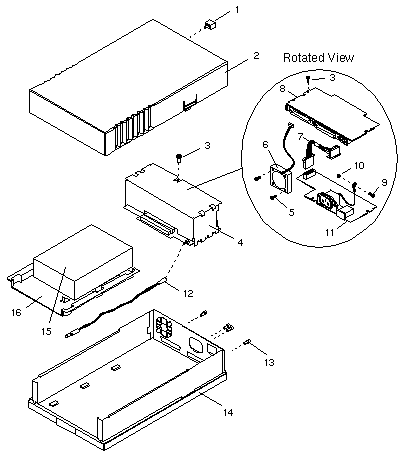 1
2
Rotated View
3
8
7
6
10
9
5
11
3
4
12
16
15
13
14