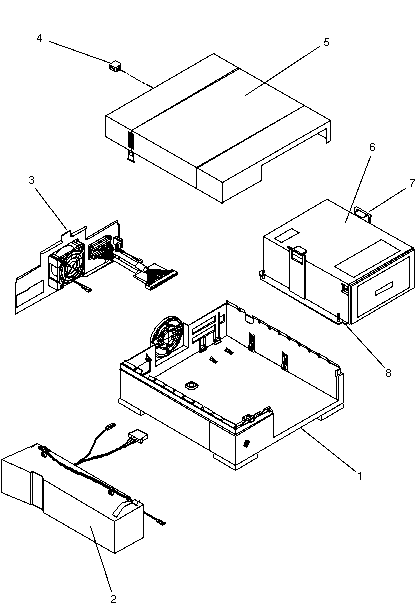 4
5
3
6
7
8
1
2