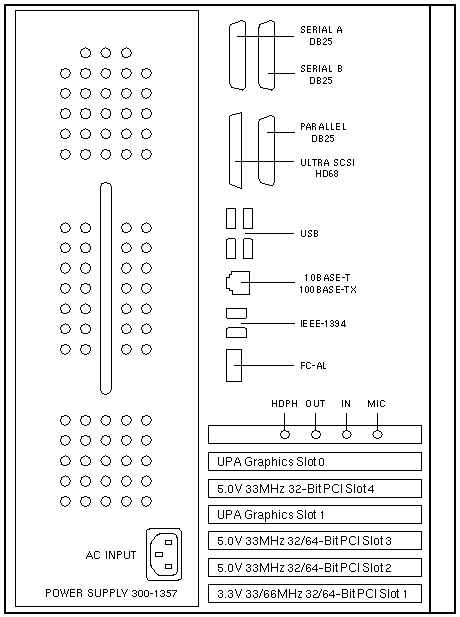 SERIAL A
DB25

SERIAL B
DB25

PARALLEL
DB25

ULTRA SCSI
HD68

USB

10BASE-T
100BASE-TX

IEEE-1394

FC-AL

HDPH OUT IN MIC

UPA Graphics Slot 0

5.0V 33MHz 32-Bit PCI Slot 4

UPA Graphics Slot 1

5.0V 33MHz 32/64-Bit PCI Slot 3

5.0V 33MHz 32/64-Bit PCI Slot 2

3.3V 33/66MHz 32/64-Bit PCI Slot 1

AC INPUT

POWER SUPPLY 300-1357