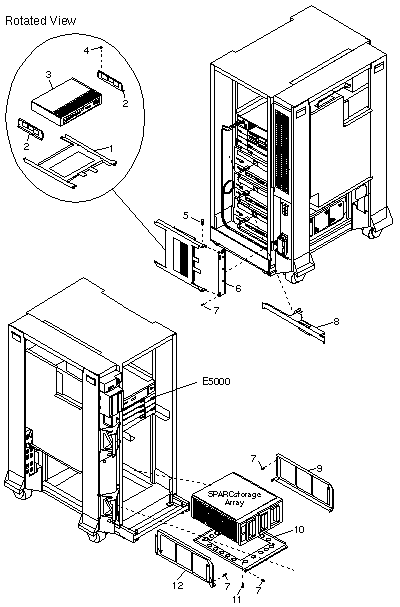 Rotated View

4
3
2
2
1
5
6
7
8
E5000
7
9
SPARCstorage Array
10
12
7
11
7