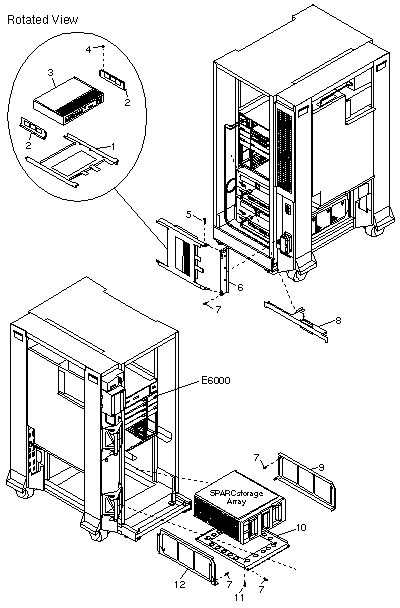 Rotated View

4
3
2
2
1
5
6
7
8
E6000
7
9
SPARCstorage Array
10
12
7
11
7