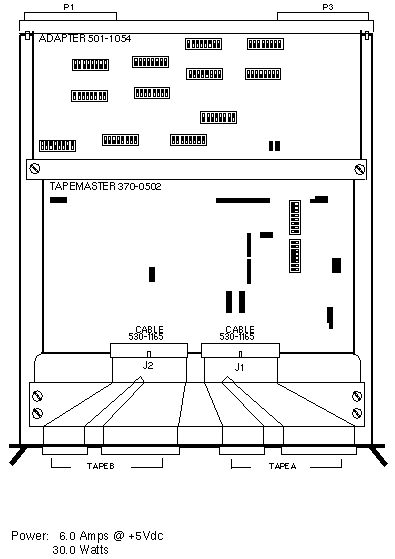 P1

P3

ADAPTER 501-1054

TAPEMASTER 370-0502

CABLE
530-1165

CABLE
530-1165

J2

J1

TAPE B

TAPE A

Power: 6.0 Amps @ +5Vdc
30.0 Watts