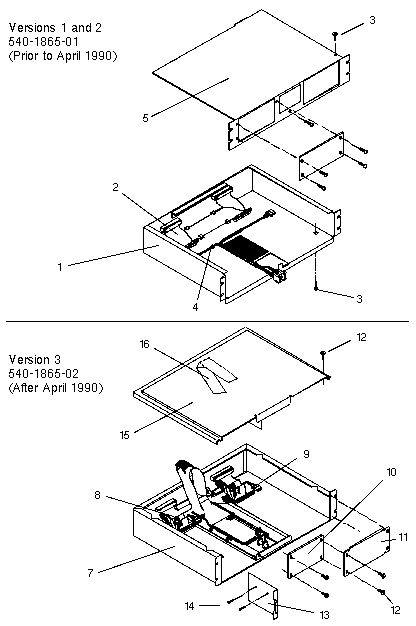 Versions 1 and 2
540-1865-01
(Prior to April 1990)

3
5
2
1
4
3

Version 3
540-1865-02
(After April 1990)

16
12
15
9
10
8
11
7
14
13
12