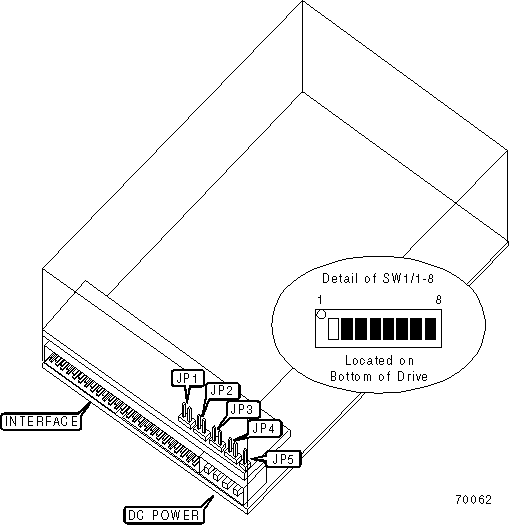 Detail of SW1/1-8
1
8
Located on Bottom of Drive
JP1
JP2
JP3
JP4
JP5
INTERFACE
DC POWER
70062