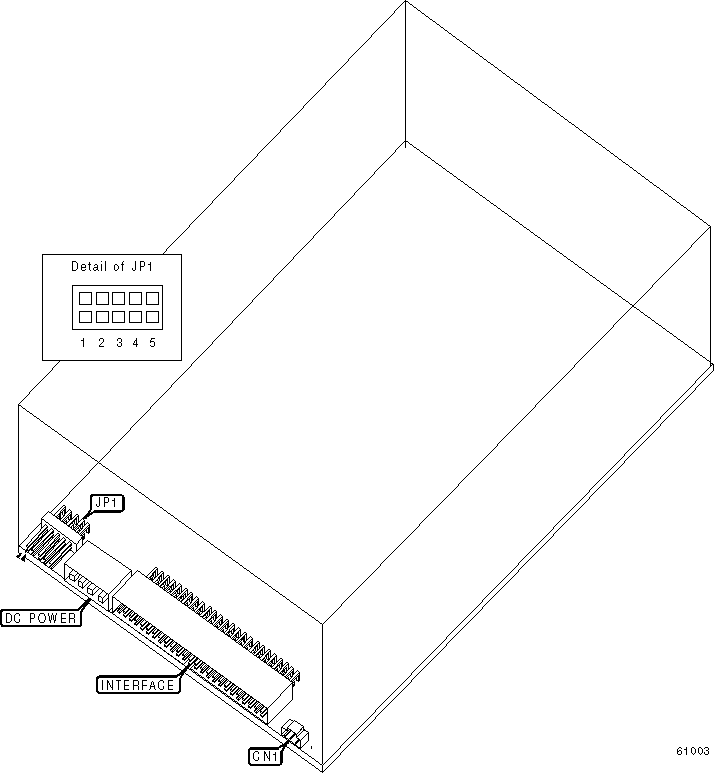 Detail of JP1

1 2 3 4 5

JP1

DC POWER

INTERFACE

CN1

61003